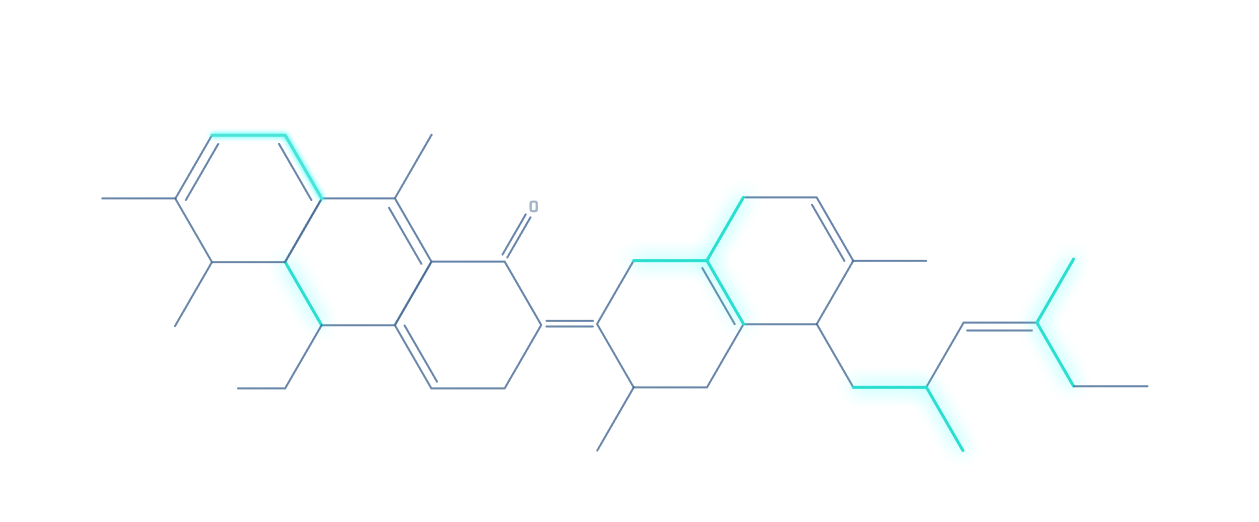 O